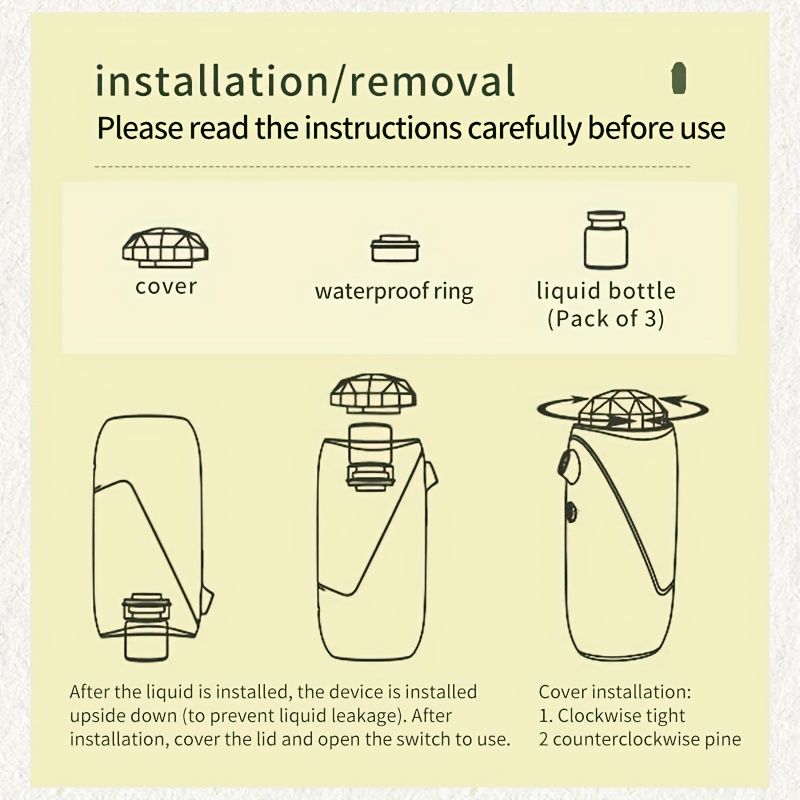 installation/removal

Please read the instructions carefully before use

cover

waterproof ring

liquid bottle (Pack of 3)

After the liquid is installed, the device is installed upside down (to prevent liquid leakage). After installation, cover the lid and open the switch to use.

Cover installation:
1. Clockwise tight
2 counterclockwise pine